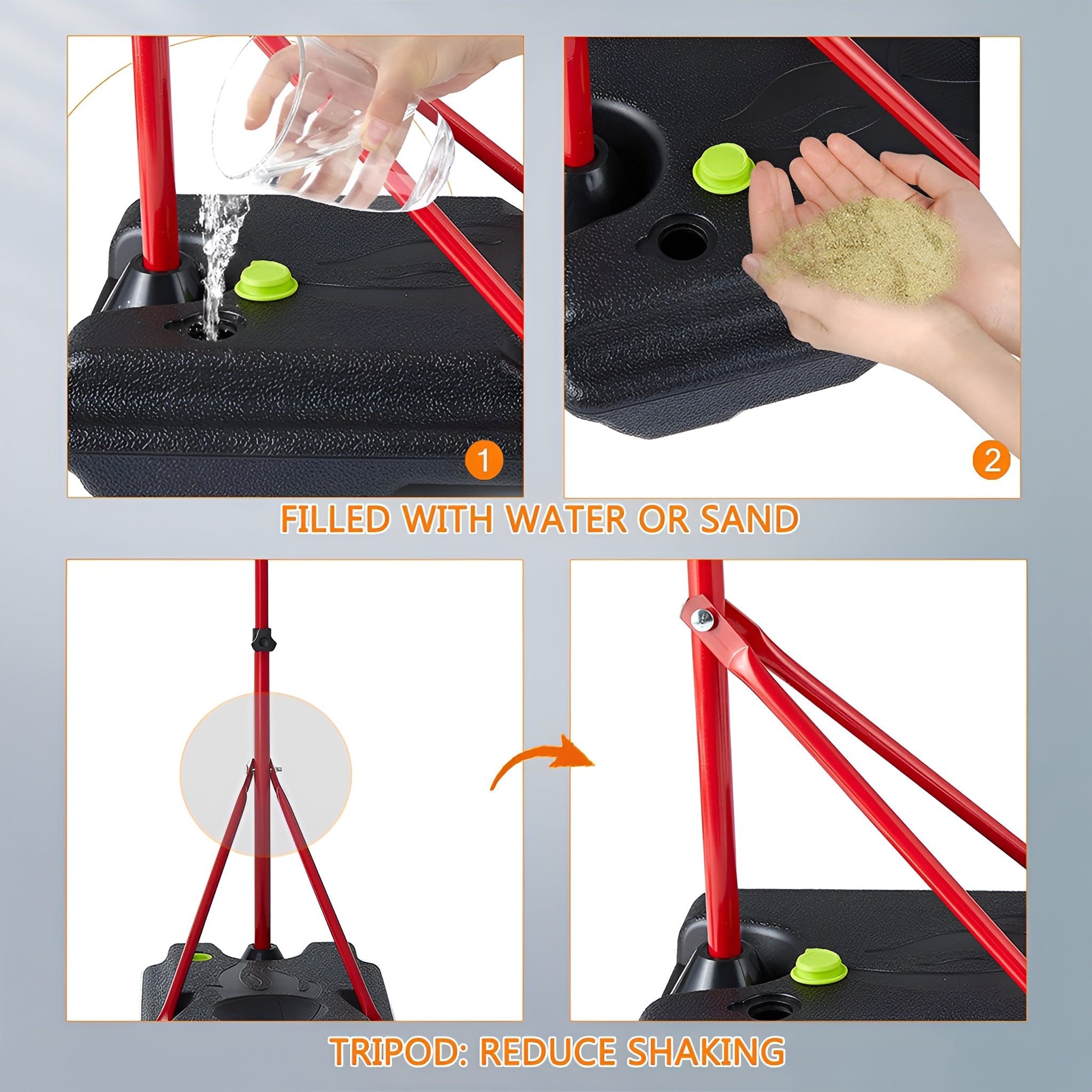 1

2

FILLED WITH WATER OR SAND

TRIPOD: REDUCE SHAKING